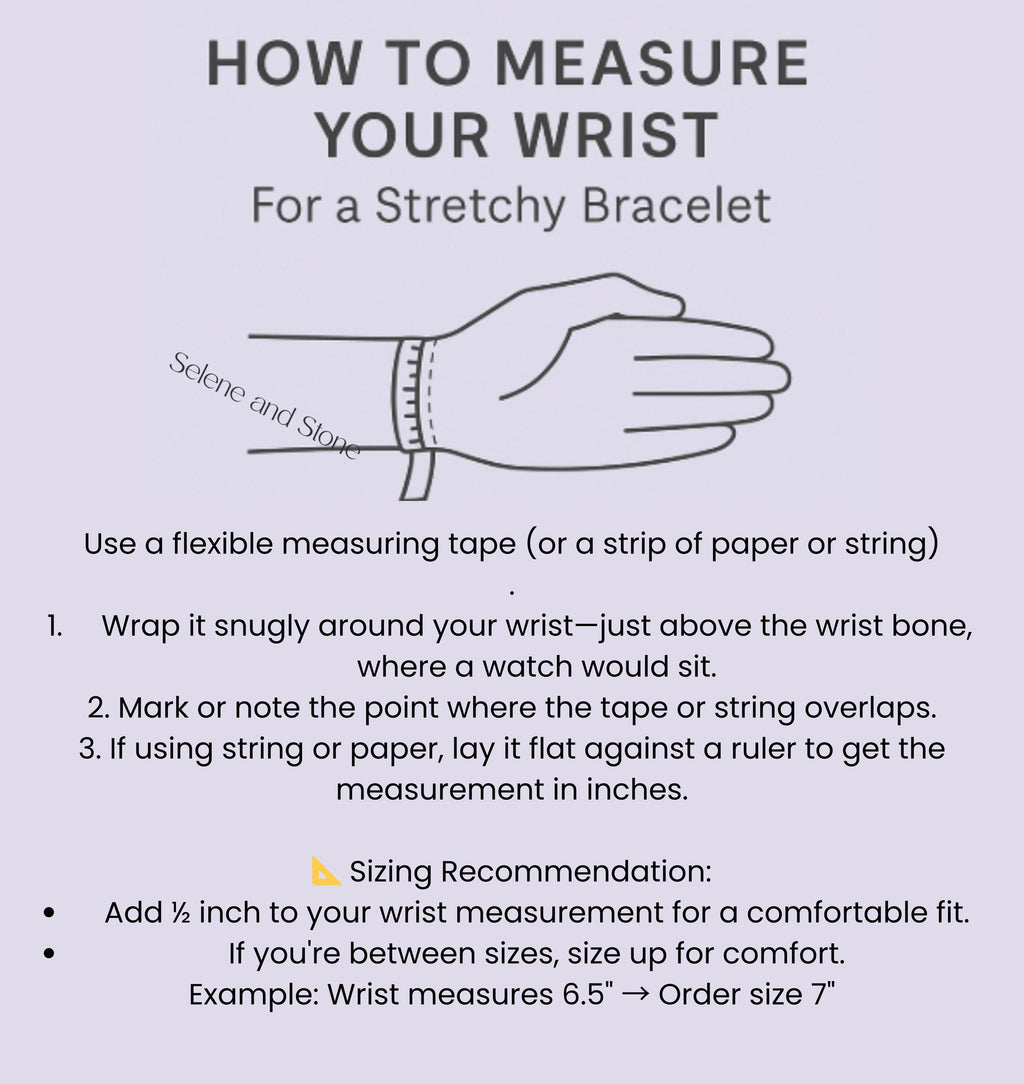 HOW TO MEASURE YOUR WRIST
For a Stretchy Bracelet

Selene and Stone

Use a flexible measuring tape (or a strip of paper or string)
.
1. Wrap it snugly around your wrist—just above the wrist bone, where a watch would sit.
2. Mark or note the point where the tape or string overlaps.
3. If using string or paper, lay it flat against a ruler to get the measurement in inches.

📐 Sizing Recommendation:
• Add ½ inch to your wrist measurement for a comfortable fit.
• If you're between sizes, size up for comfort.
Example: Wrist measures 6.5" → Order size 7"